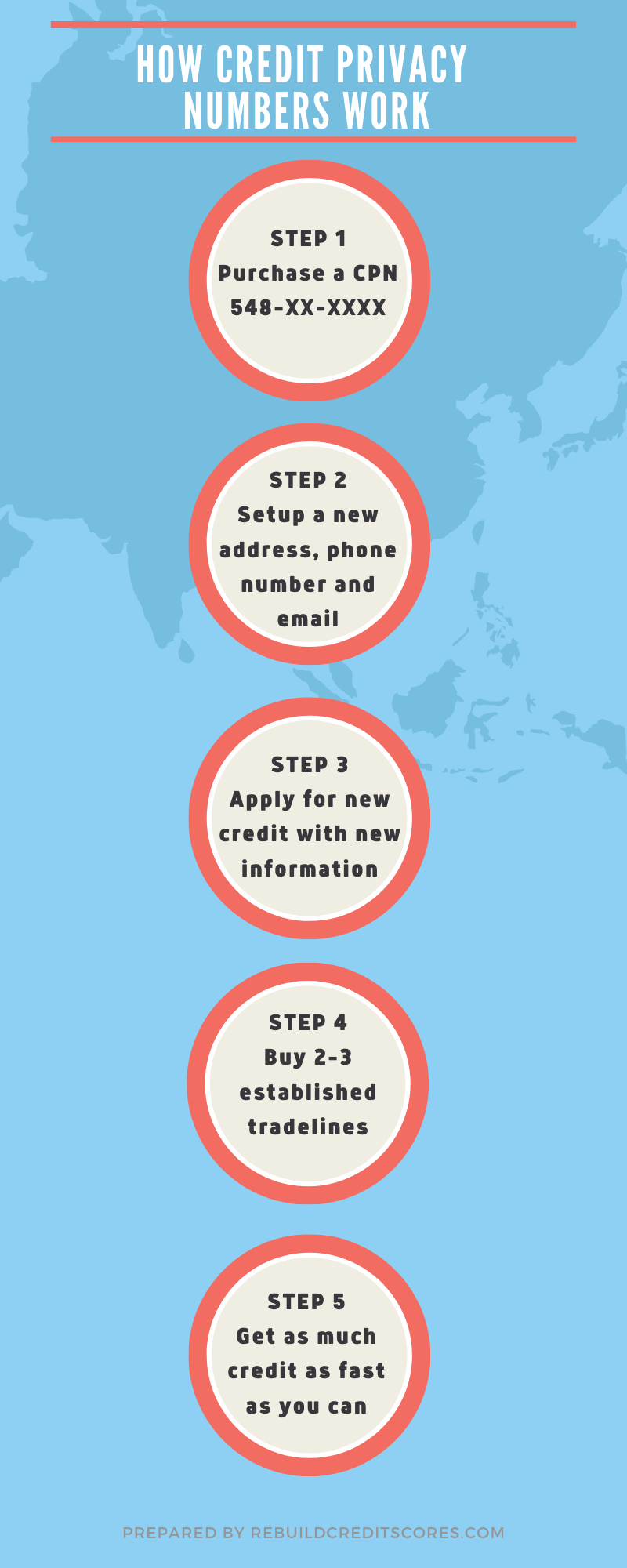 HOW CREDIT PRIVACY NUMBERS WORK

STEP 1
Purchase a CPN
548-XX-XXXX

STEP 2
Setup a new address, phone number and email

STEP 3
Apply for new credit with new information

STEP 4
Buy 2-3 established tradelines

STEP 5
Get as much credit as fast as you can

PREPARED BY REBUILDCREDITSCORES.COM