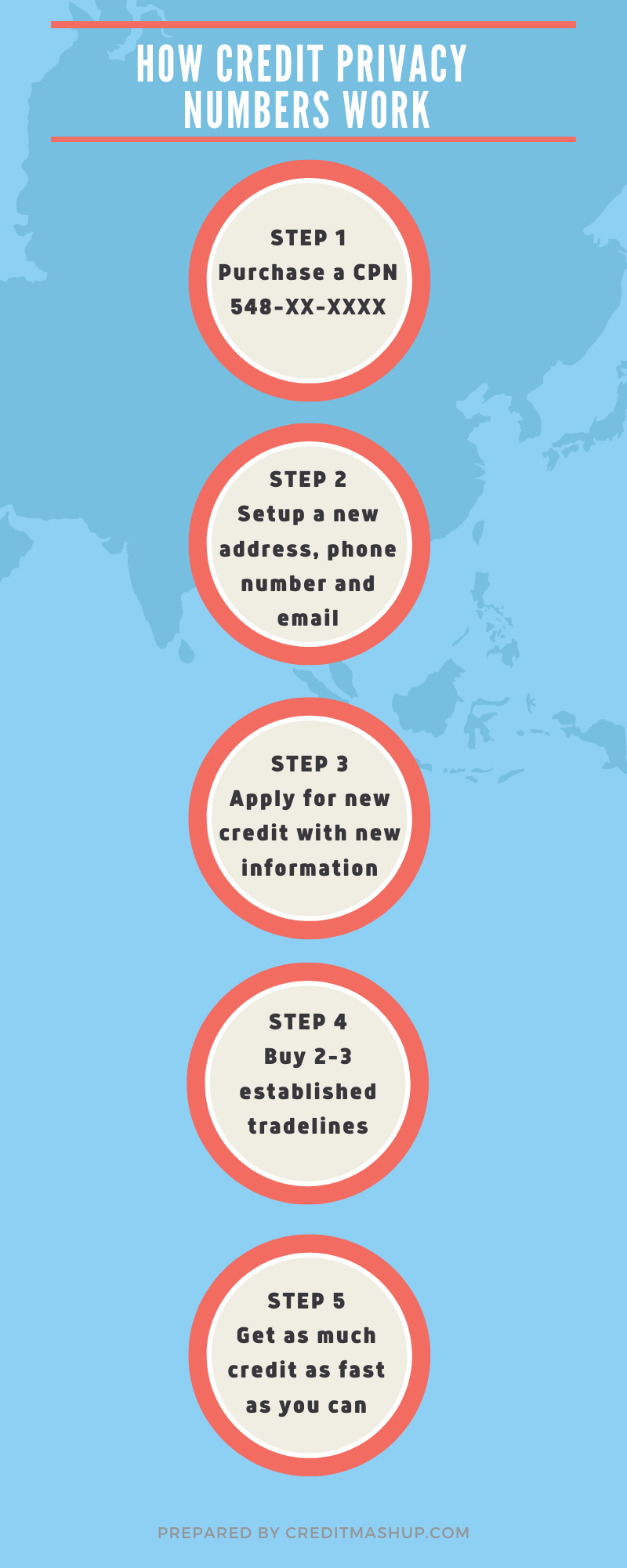 HOW CREDIT PRIVACY NUMBERS WORK

STEP 1
Purchase a CPN
548-XX-XXXX

STEP 2
Setup a new address, phone number and email

STEP 3
Apply for new credit with new information

STEP 4
Buy 2-3 established tradelines

STEP 5
Get as much credit as fast as you can

PREPARED BY CREDITMASHUP.COM